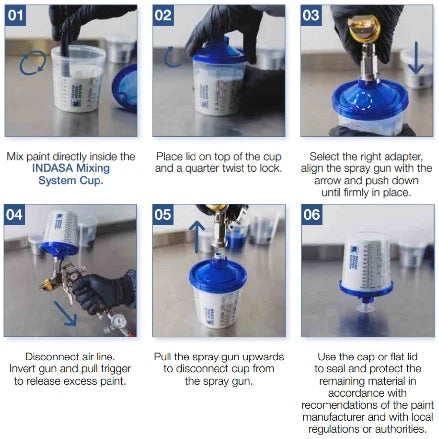 01

Mix paint directly inside the INDASA Mixing System Cup.

02

Place lid on top of the cup and a quarter twist to lock.

03

Select the right adapter, align the spray gun with the arrow and push down until firmly in place.

04

Disconnect air line. Invert gun and pull trigger to release excess paint.

05

Pull the spray gun upwards to disconnect cup from the spray gun.

06

Use the cap or flat lid to seal and protect the remaining material in accordance with recomendations of the paint manufacturer and with local regulations or authorities.